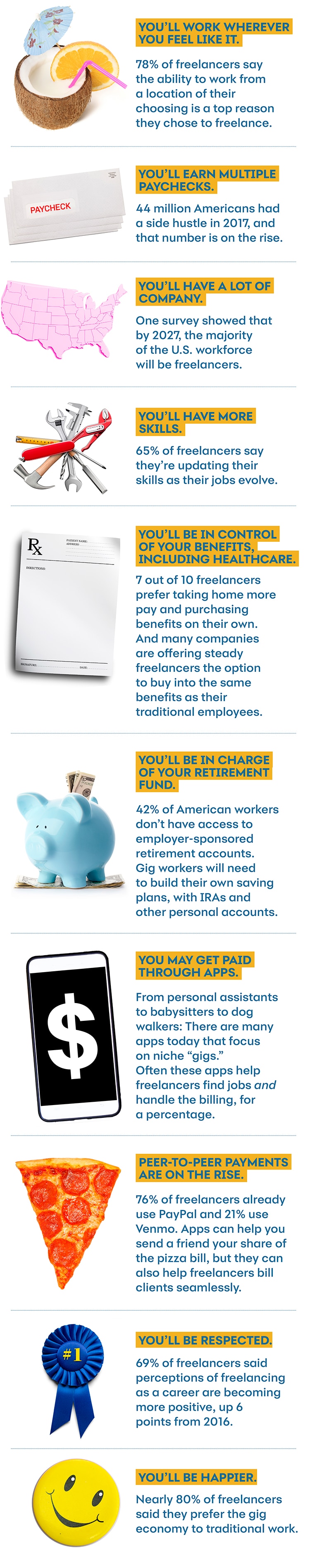 YOU'LL WORK WHEREVER YOU FEEL LIKE IT.

78% of freelancers say the ability to work from a location of their choosing is a top reason they chose to freelance.

PAYCHECK

YOU'LL EARN MULTIPLE PAYCHECKS.

44 million Americans had a side hustle in 2017, and that number is on the rise.

YOU'LL HAVE A LOT OF COMPANY.

One survey showed that by 2027, the majority of the U.S. workforce will be freelancers.

YOU'LL HAVE MORE SKILLS.

65% of freelancers say they're updating their skills as their jobs evolve.

Rx PATIENT NAME: ADDRESS: DIRECTIONS: SIGNATURE: DATE:

YOU'LL BE IN CONTROL OF YOUR BENEFITS, INCLUDING HEALTHCARE.

7 out of 10 freelancers prefer taking home more pay and purchasing benefits on their own. And many companies are offering steady freelancers the option to buy into the same benefits as their traditional employees.

YOU'LL BE IN CHARGE OF YOUR RETIREMENT FUND.

42% of American workers don't have access to employer-sponsored retirement accounts. Gig workers will need to build their own saving plans, with IRAs and other personal accounts.

$

YOU MAY GET PAID THROUGH APPS.

From personal assistants to babysitters to dog walkers: There are many apps today that focus on niche "gigs." Often these apps help freelancers find jobs and handle the billing, for a percentage.

PEER-TO-PEER PAYMENTS ARE ON THE RISE.

76% of freelancers already use PayPal and 21% use Venmo. Apps can help you send a friend your share of the pizza bill, but they can also help freelancers bill clients seamlessly.

#1

YOU'LL BE RESPECTED.

69% of freelancers said perceptions of freelancing as a career are becoming more positive, up 6 points from 2016.

YOU'LL BE HAPPIER.

Nearly 80% of freelancers said they prefer the gig economy to traditional work.