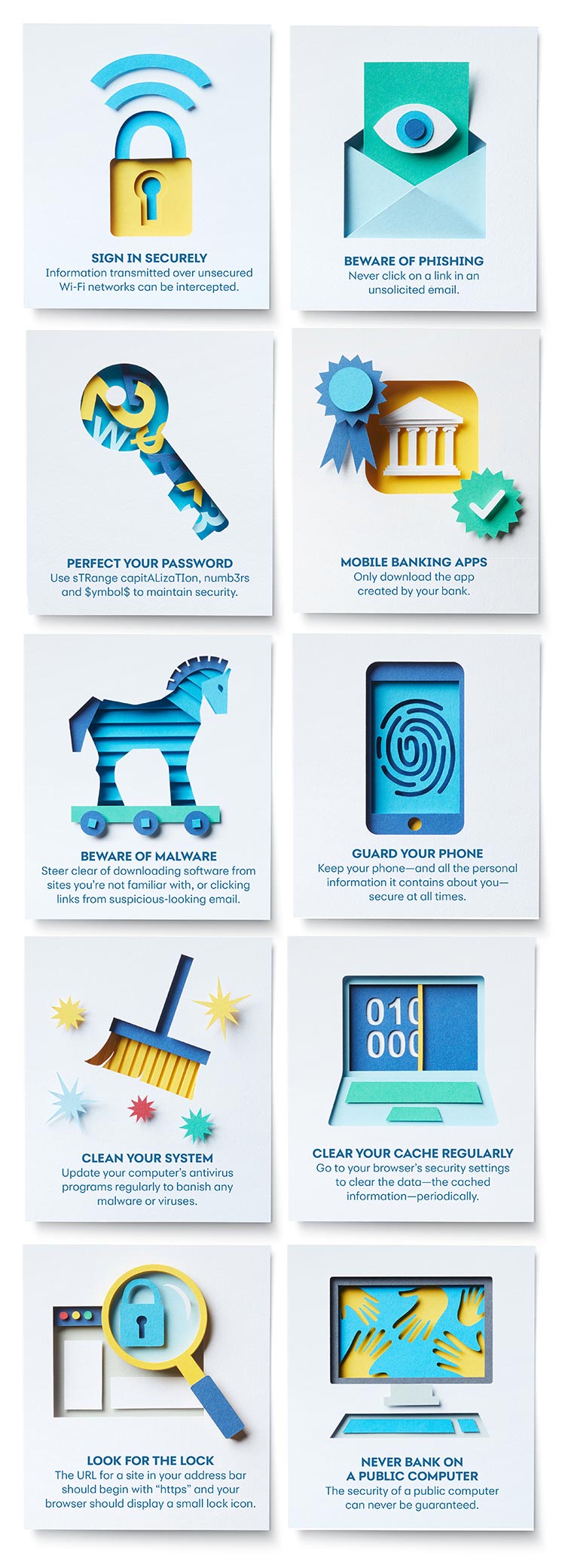 SIGN IN SECURELY
Information transmitted over unsecured Wi-Fi networks can be intercepted.

BEWARE OF PHISHING
Never click on a link in an unsolicited email.

PERFECT YOUR PASSWORD
Use sTRange capitALizaTIon, numb3rs and $ymbol$ to maintain security.

MOBILE BANKING APPS
Only download the app created by your bank.

BEWARE OF MALWARE
Steer clear of downloading software from sites you're not familiar with, or clicking links from suspicious-looking email.

GUARD YOUR PHONE
Keep your phone—and all the personal information it contains about you—secure at all times.

CLEAN YOUR SYSTEM
Update your computer's antivirus programs regularly to banish any malware or viruses.

010
000

CLEAR YOUR CACHE REGULARLY
Go to your browser's security settings to clear the data—the cached information—periodically.

LOOK FOR THE LOCK
The URL for a site in your address bar should begin with "https" and your browser should display a small lock icon.

NEVER BANK ON A PUBLIC COMPUTER
The security of a public computer can never be guaranteed.